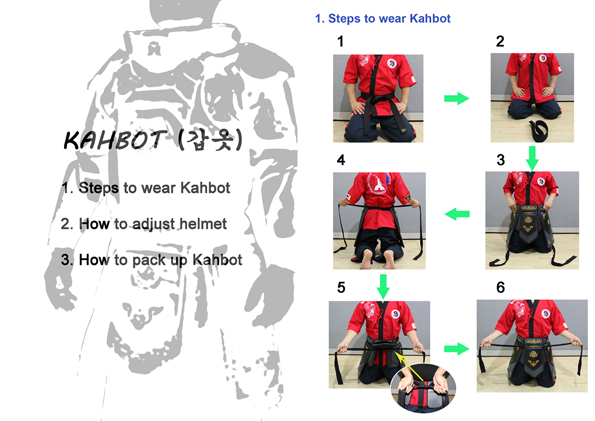 KAHBOT (갑옷)

1. Steps to wear Kahbot

2. How to adjust helmet

3. How to pack up Kahbot

1. Steps to wear Kahbot

1

2

4

3

5

6